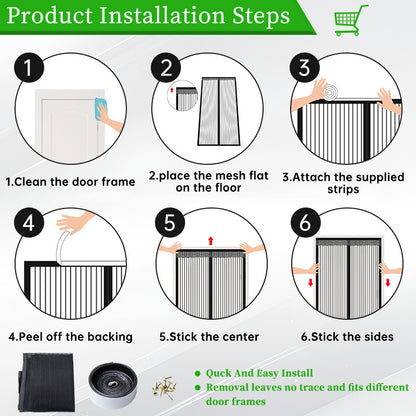 Product Installation Steps

1

2

3

1.Clean the door frame

2.place the mesh flat on the floor

3.Attach the supplied strips

4

5

6

4.Peel off the backing

5.Stick the center

6.Stick the sides

● Quck And Easy Install
● Removal leaves no trace and fits different door frames